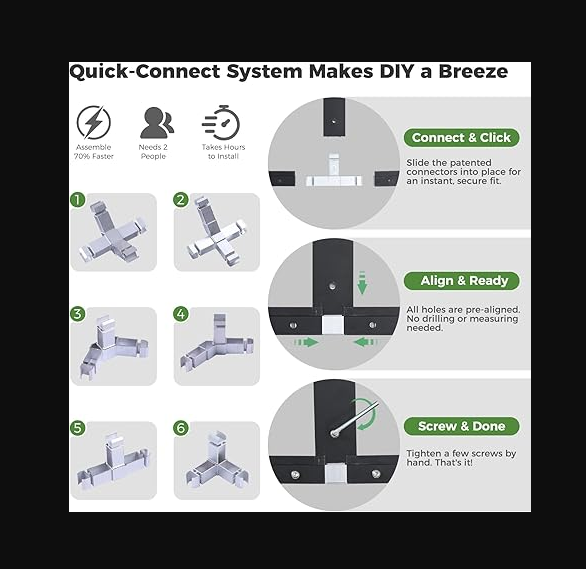 Quick-Connect System Makes DIY a Breeze

Assemble 70% Faster

Needs 2 People

Takes Hours to Install

1

2

3

4

5

6

Connect & Click

Slide the patented connectors into place for an instant, secure fit.

Align & Ready

All holes are pre-aligned. No drilling or measuring needed.

Screw & Done

Tighten a few screws by hand. That's it!