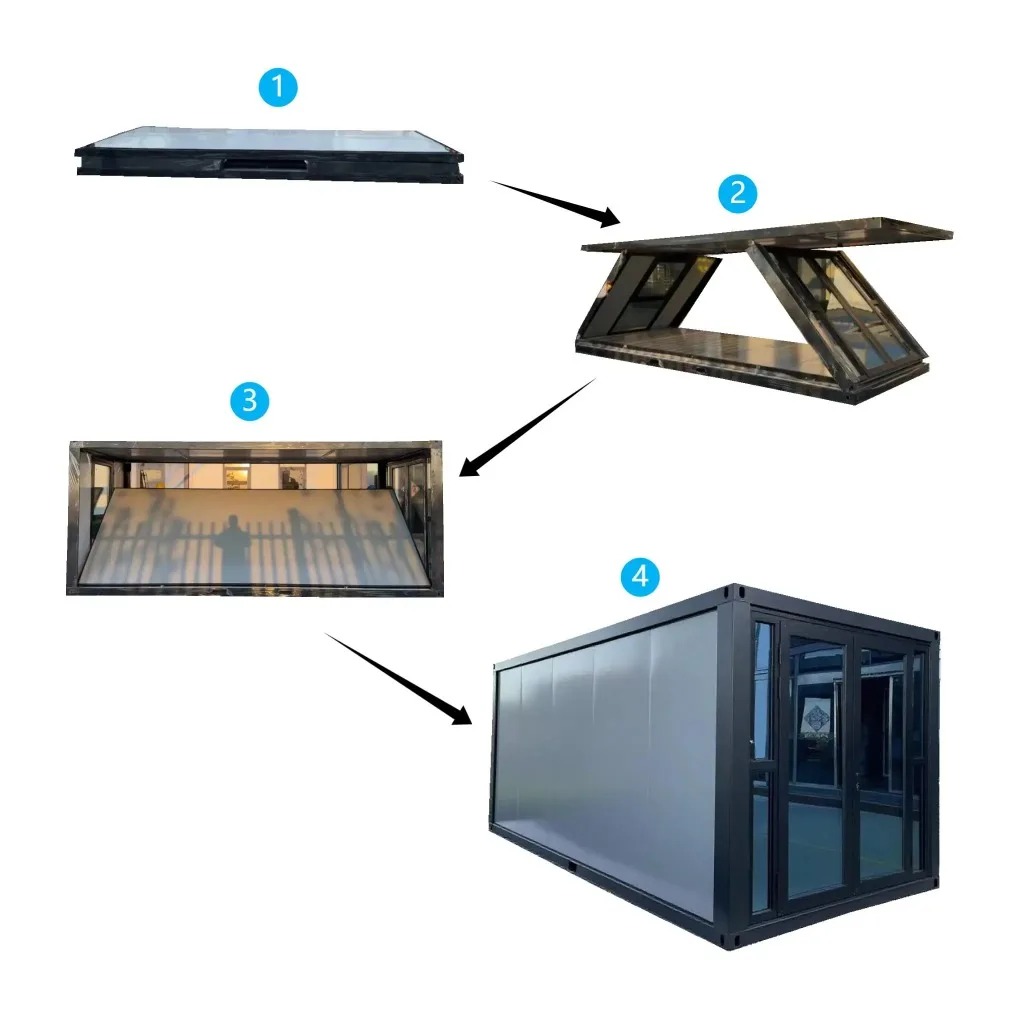 1

2

3

4